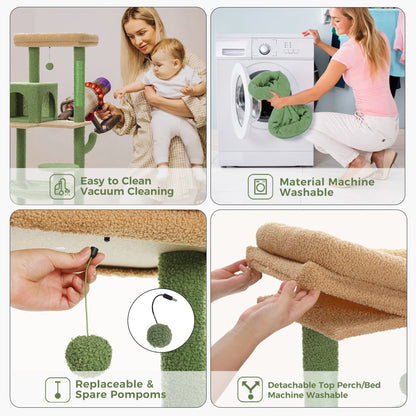 Easy to Clean
Vacuum Cleaning

Material Machine
Washable

Replaceable &
Spare Pompoms

Detachable Top Perch/Bed
Machine Washable