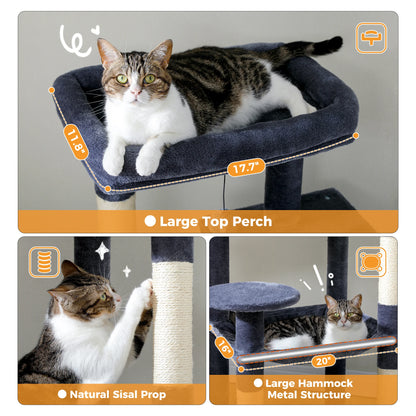 11.8"

17.7"

Large Top Perch

Natural Sisal Prop

16"

20"

Large Hammock Metal Structure