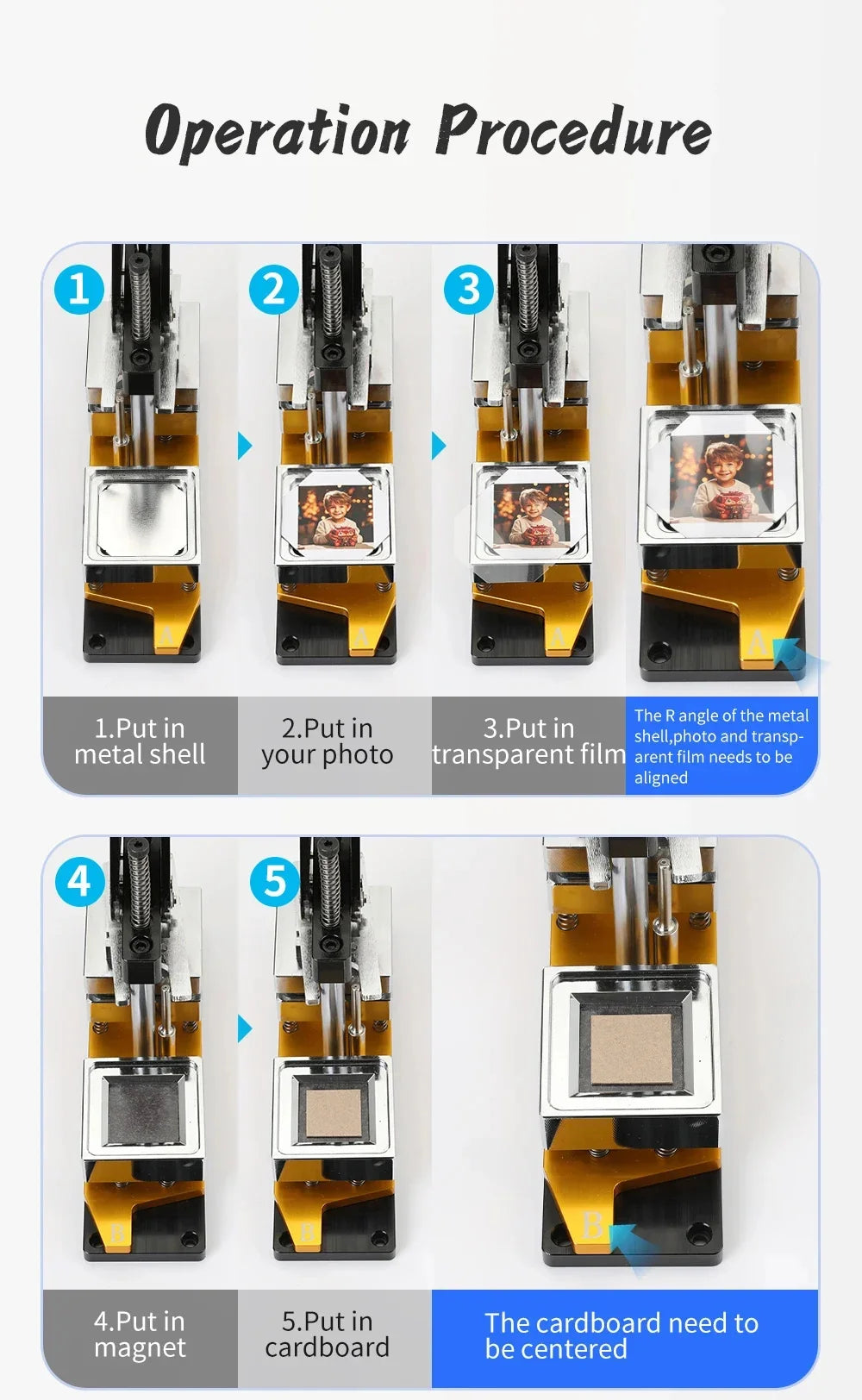 Operation Procedure

1

2

3

A

A

A

A

1.Put in metal shell

2.Put in your photo

3.Put in transparent film

The R angle of the metal shell,photo and transparent film needs to be aligned

4

5

B

B

B

4.Put in magnet

5.Put in cardboard

The cardboard need to be centered